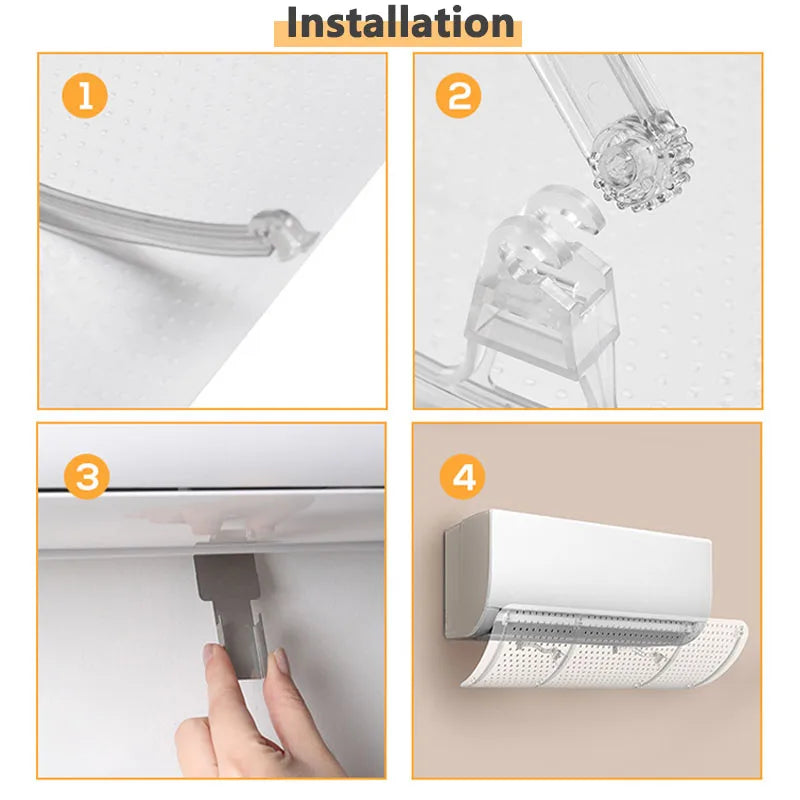 Installation

1

2

3

4